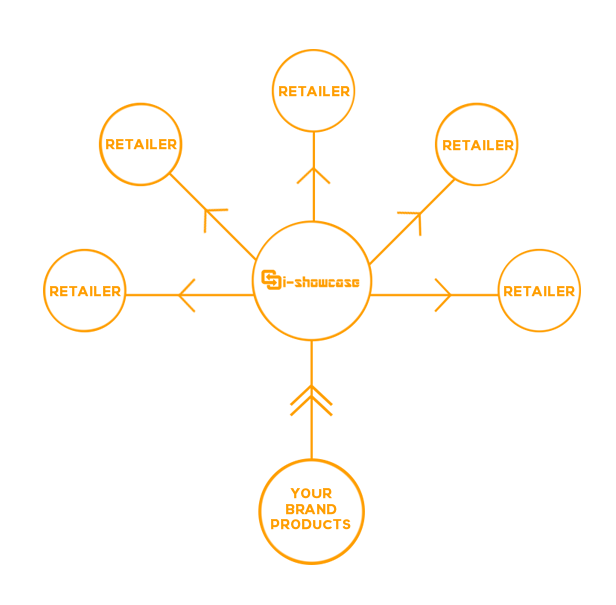 RETAILER

RETAILER

RETAILER

RETAILER

i-showcase

RETAILER

YOUR BRAND PRODUCTS